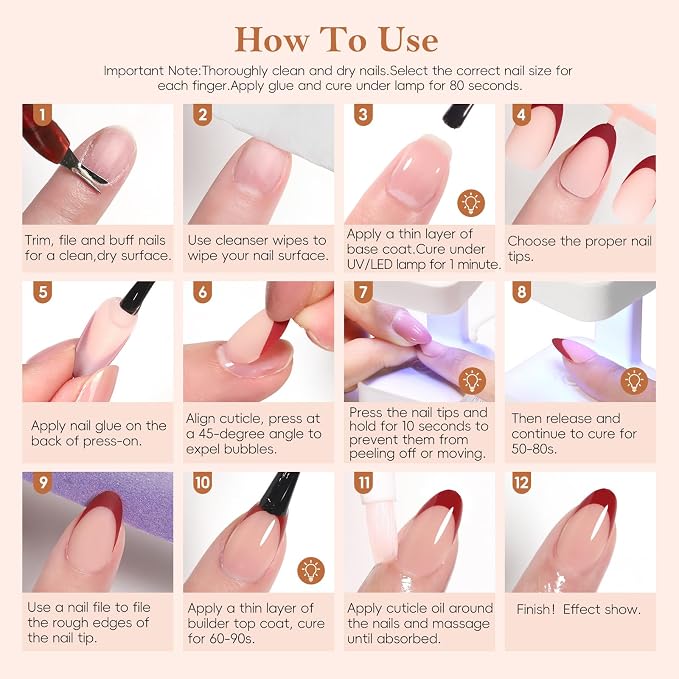 How To Use

Important Note:Thoroughly clean and dry nails.Select the correct nail size for each finger.Apply glue and cure under lamp for 80 seconds.

1
Trim, file and buff nails for a clean,dry surface.

2
Use cleanser wipes to wipe your nail surface.

3
Apply a thin layer of base coat.Cure under UV/LED lamp for 1 minute.

4
Choose the proper nail tips.

5
Apply nail glue on the back of press-on.

6
Align cuticle, press at a 45-degree angle to expel bubbles.

7
Press the nail tips and hold for 10 seconds to prevent them from peeling off or moving.

8
Then release and continue to cure for 50-80s.

9
Use a nail file to file the rough edges of the nail tip.

10
Apply a thin layer of builder top coat, cure for 60-90s.

11
Apply cuticle oil around the nails and massage until absorbed.

12
Finish! Effect show.