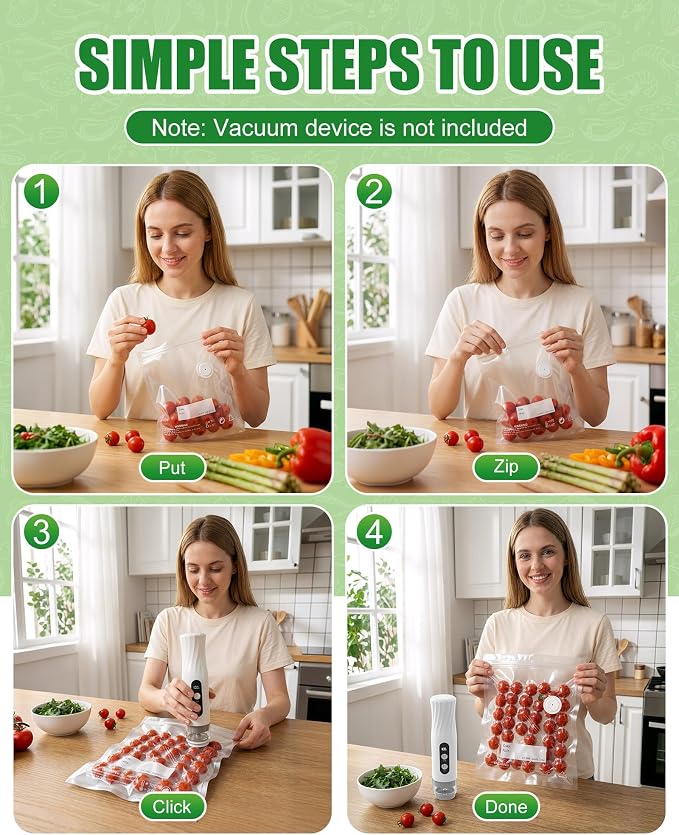 SIMPLE STEPS TO USE

Note: Vacuum device is not included

1

Put

2

Zip

3

Click

4

Done