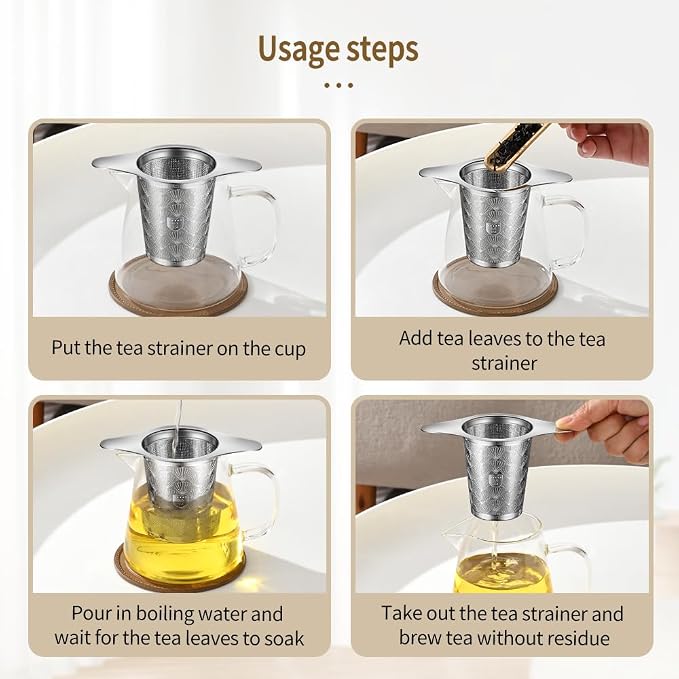 Usage steps

...

Put the tea strainer on the cup

Add tea leaves to the tea strainer

Pour in boiling water and wait for the tea leaves to soak

Take out the tea strainer and brew tea without residue