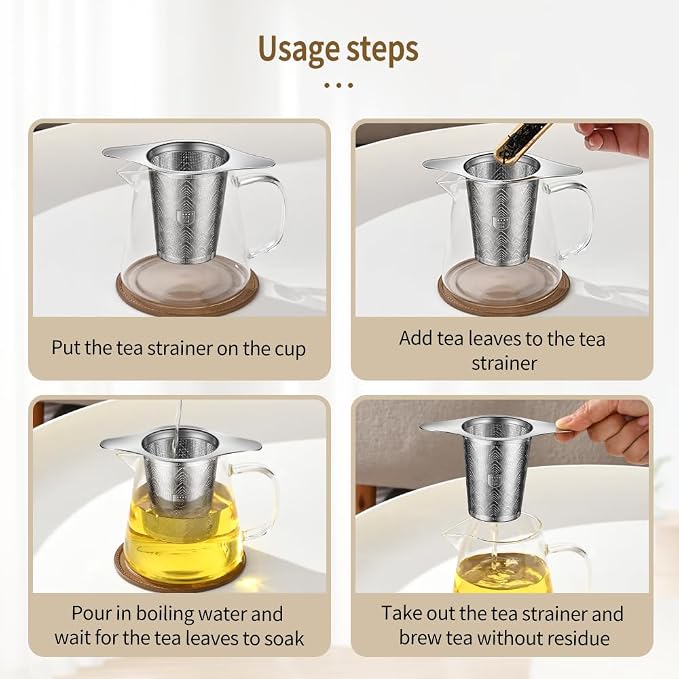 Usage steps

...

Put the tea strainer on the cup

Add tea leaves to the tea strainer

Pour in boiling water and wait for the tea leaves to soak

Take out the tea strainer and brew tea without residue