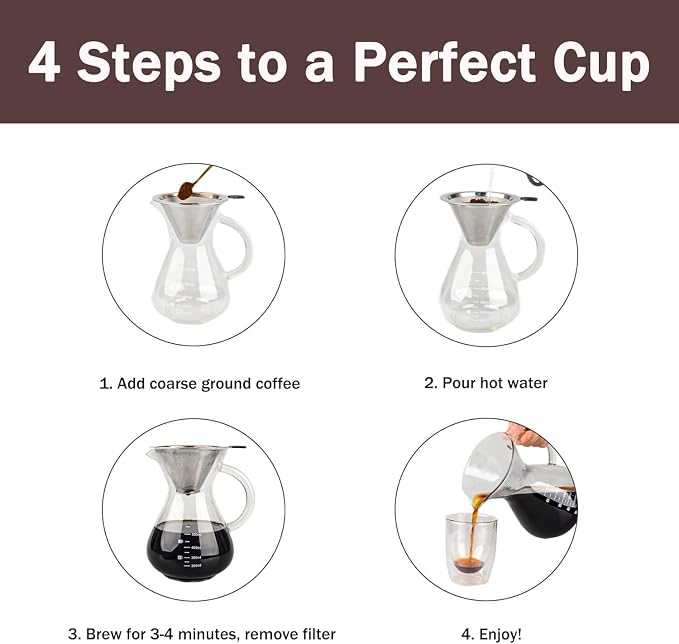 4 Steps to a Perfect Cup

1. Add coarse ground coffee

2. Pour hot water

3. Brew for 3-4 minutes, remove filter

4. Enjoy!