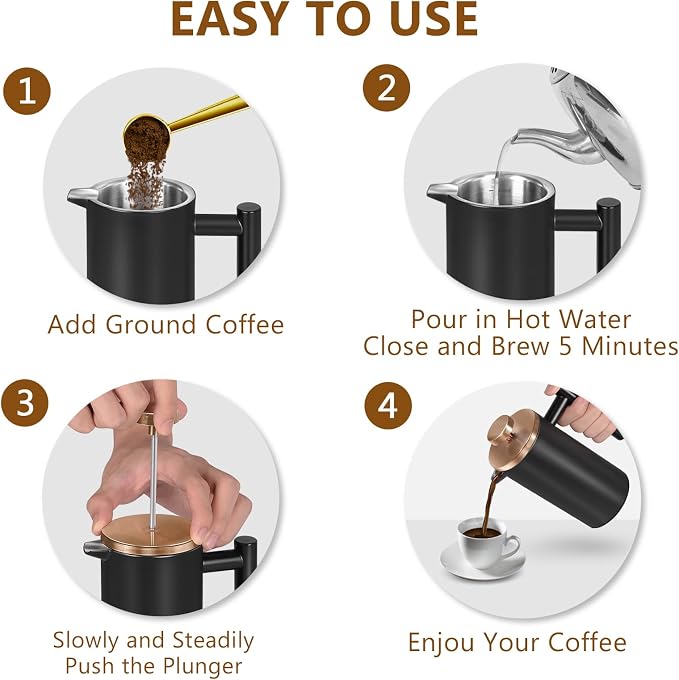 EASY TO USE

1

Add Ground Coffee

2

Pour in Hot Water
Close and Brew 5 Minutes

3

Slowly and Steadily
Push the Plunger

4

Enjou Your Coffee