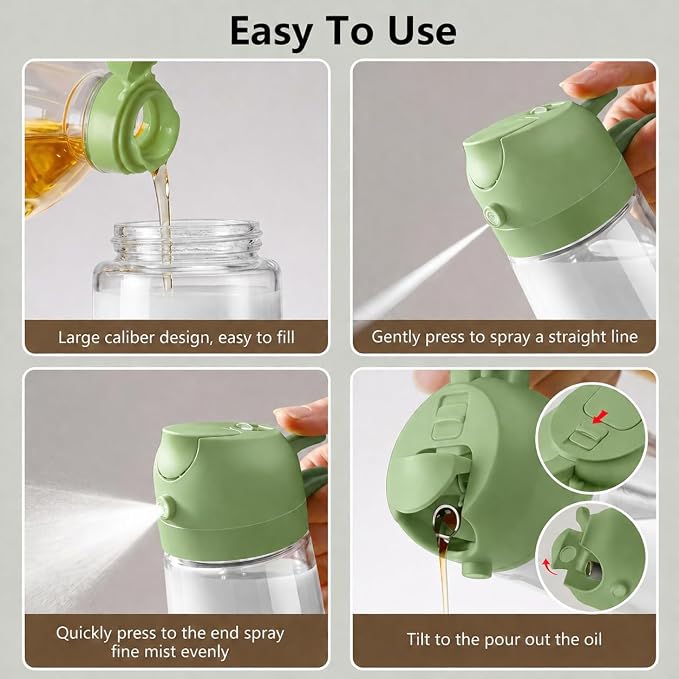 Easy To Use

Large caliber design, easy to fill

Gently press to spray a straight line

Quickly press to the end spray fine mist evenly

Tilt to the pour out the oil