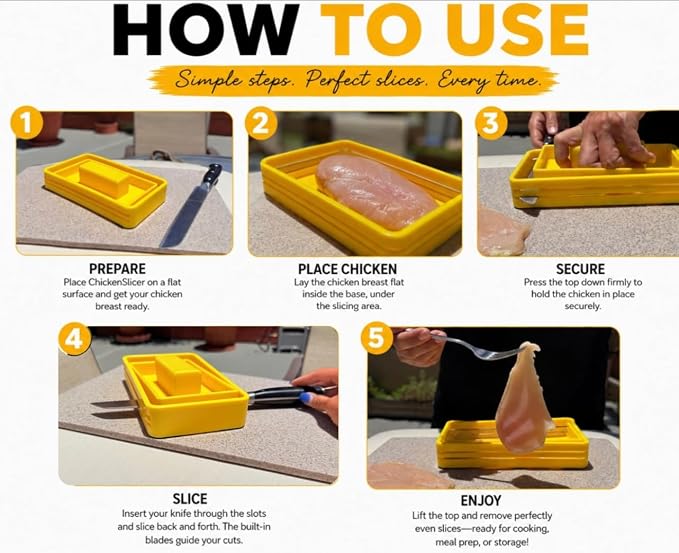 HOW TO USE

Simple steps. Perfect slices. Every time.

1

PREPARE
Place ChickenSlicer on a flat surface and get your chicken breast ready.

2

PLACE CHICKEN
Lay the chicken breast flat inside the base, under the slicing area.

3

SECURE
Press the top down firmly to hold the chicken in place securely.

4

SLICE
Insert your knife through the slots and slice back and forth. The built-in blades guide your cuts.

5

ENJOY
Lift the top and remove perfectly even slices—ready for cooking, meal prep, or storage!