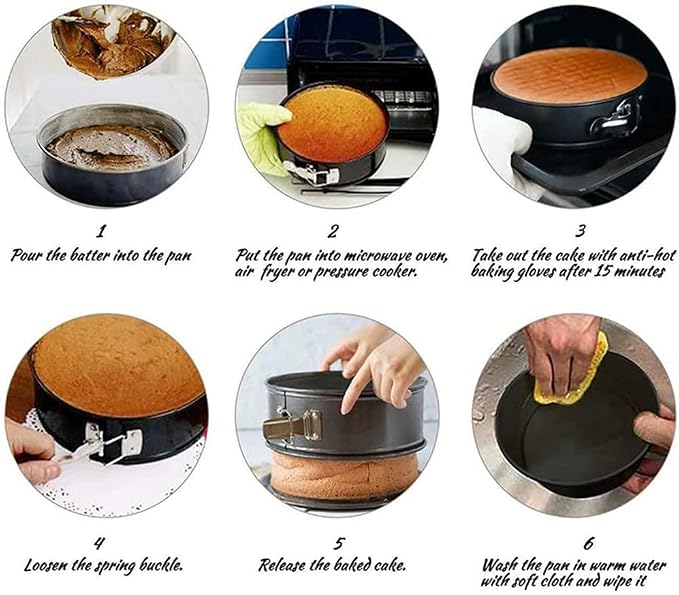 1
Pour the batter into the pan

2
Put the pan into microwave oven, air fryer or pressure cooker.

3
Take out the cake with anti-hot baking gloves after 15 minutes

4
Loosen the spring buckle.

5
Release the baked cake.

6
Wash the pan in warm water with soft cloth and wipe it