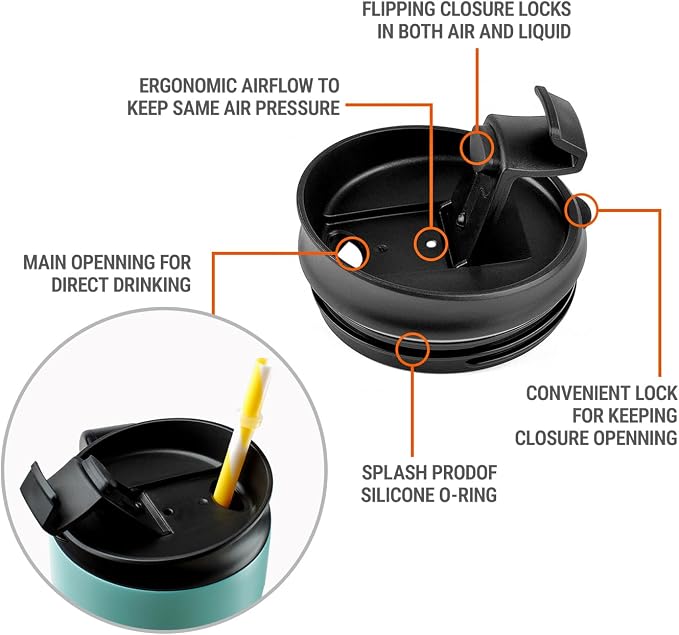 FLIPPING CLOSURE LOCKS IN BOTH AIR AND LIQUID

ERGONOMIC AIRFLOW TO KEEP SAME AIR PRESSURE

MAIN OPENNING FOR DIRECT DRINKING

CONVENIENT LOCK FOR KEEPING CLOSURE OPENNING

SPLASH PRODOF SILICONE O-RING