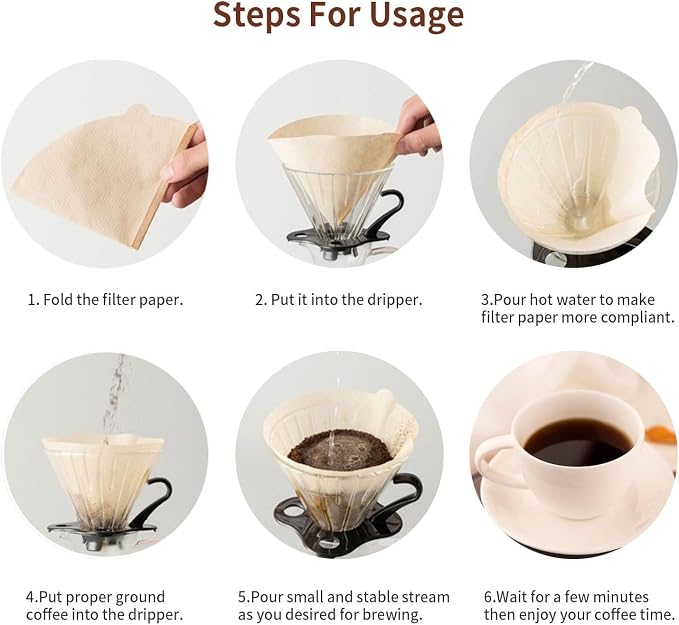 Steps For Usage

1. Fold the filter paper.

2. Put it into the dripper.

3.Pour hot water to make filter paper more compliant.

4.Put proper ground coffee into the dripper.

5.Pour small and stable stream as you desired for brewing.

6.Wait for a few minutes then enjoy your coffee time.