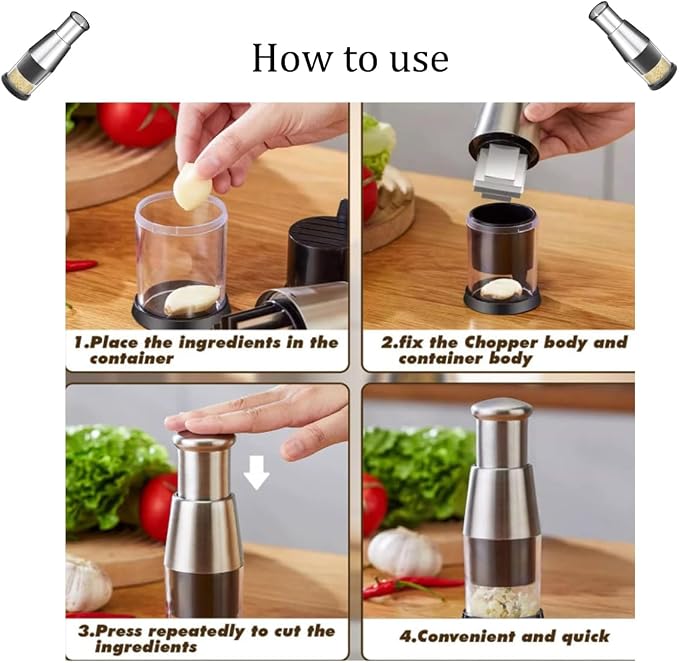 How to use

1.Place the ingredients in the container

2.fix the Chopper body and container body

3.Press repeatedly to cut the ingredients

4.Convenient and quick