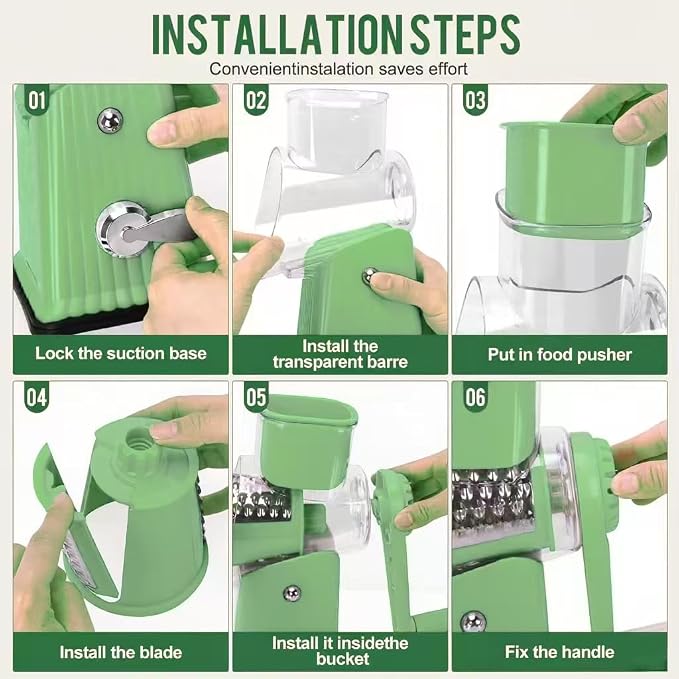 INSTALLATION STEPS
Convenientinstalation saves effort

01
Lock the suction base

02
Install the transparent barre

03
Put in food pusher

04
Install the blade

05
Install it insidethe bucket

06
Fix the handle