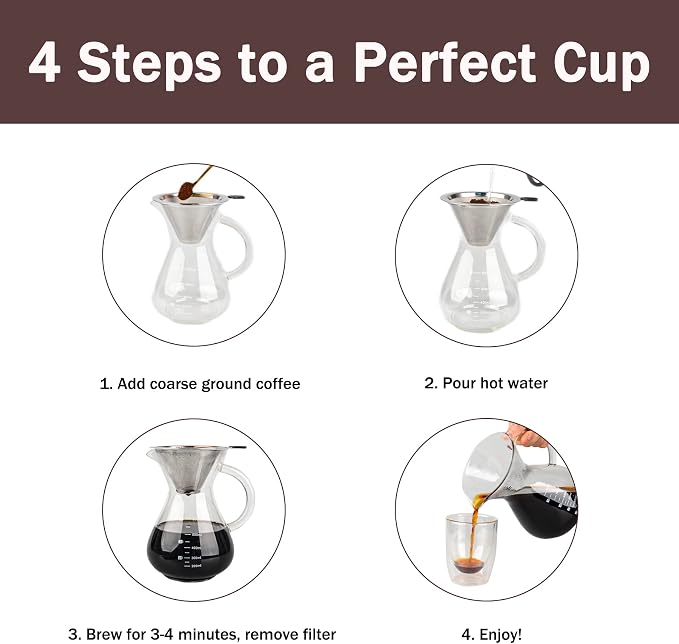 4 Steps to a Perfect Cup

1. Add coarse ground coffee

2. Pour hot water

3. Brew for 3-4 minutes, remove filter

4. Enjoy!