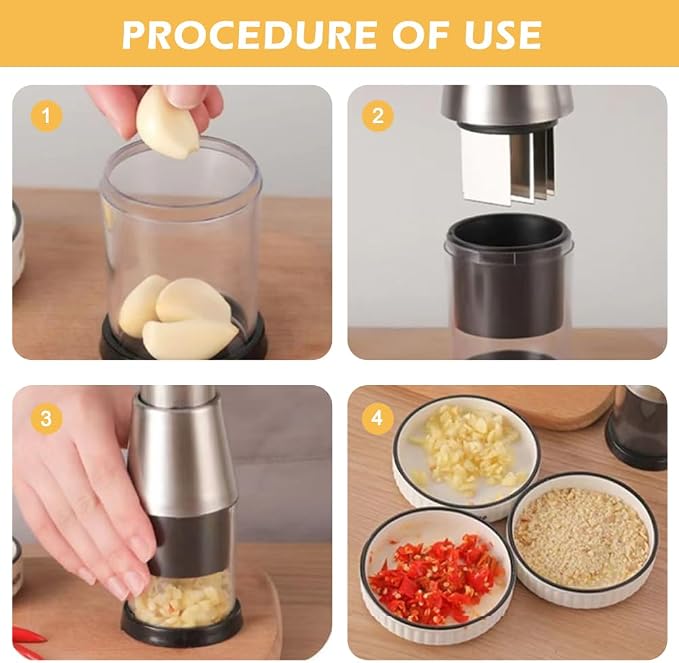 PROCEDURE OF USE

1

2

3

4