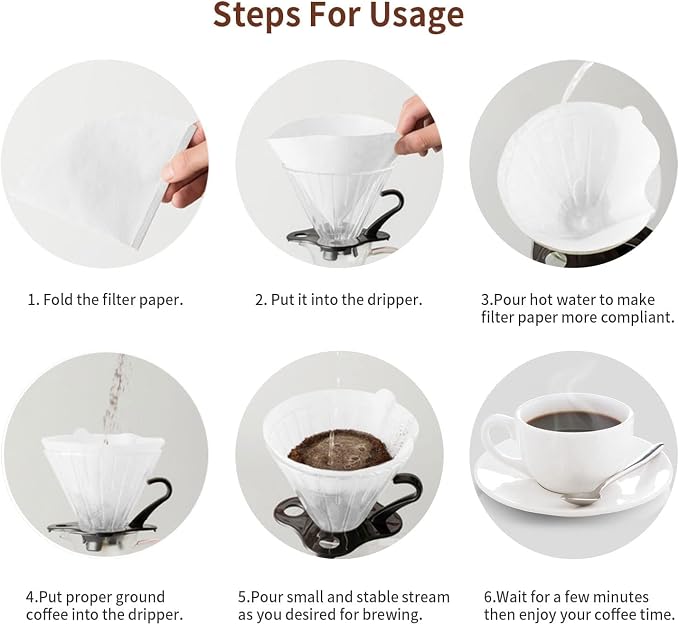 Steps For Usage

1. Fold the filter paper.

2. Put it into the dripper.

3.Pour hot water to make filter paper more compliant.

4.Put proper ground coffee into the dripper.

5.Pour small and stable stream as you desired for brewing.

6.Wait for a few minutes then enjoy your coffee time.