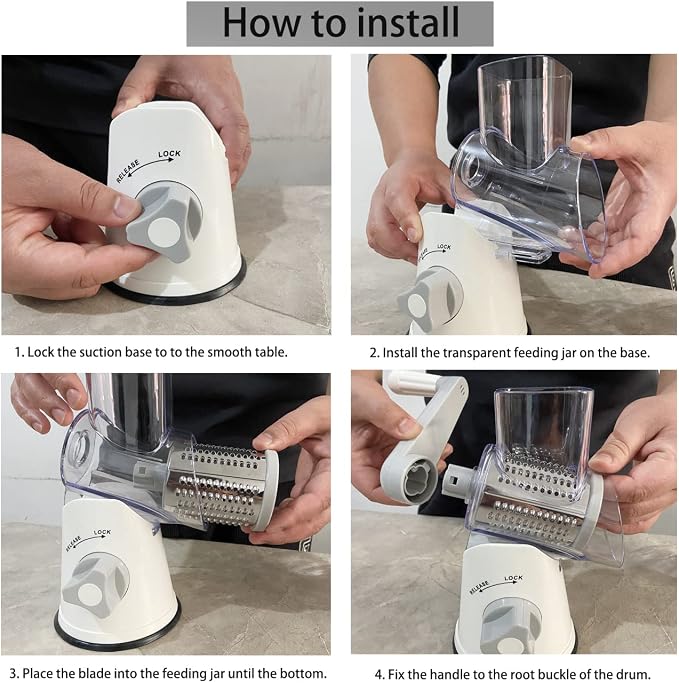 How to install

RELEASE LOCK

1. Lock the suction base to to the smooth table.

RELEASE LOCK

2. Install the transparent feeding jar on the base.

RELEASE LOCK

3. Place the blade into the feeding jar until the bottom.

RELEASE LOCK

4. Fix the handle to the root buckle of the drum.