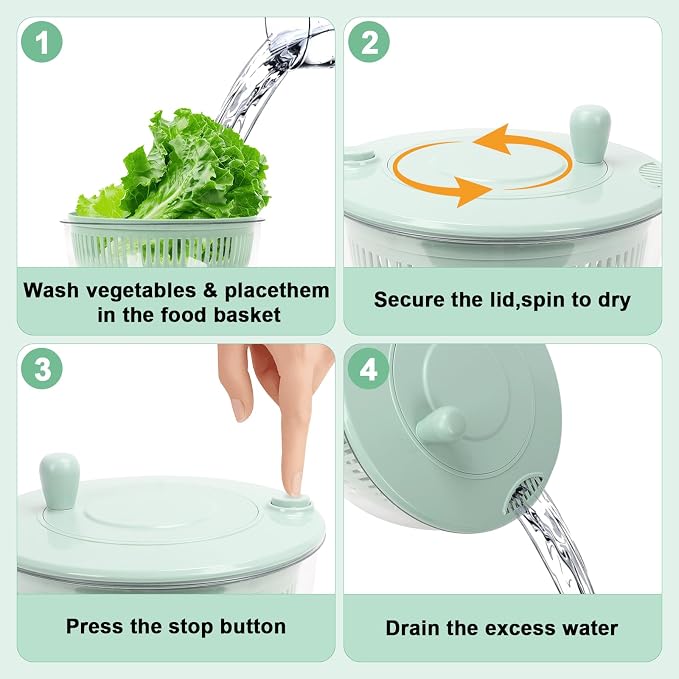 1

Wash vegetables & placethem in the food basket

2

Secure the lid,spin to dry

3

Press the stop button

4

Drain the excess water