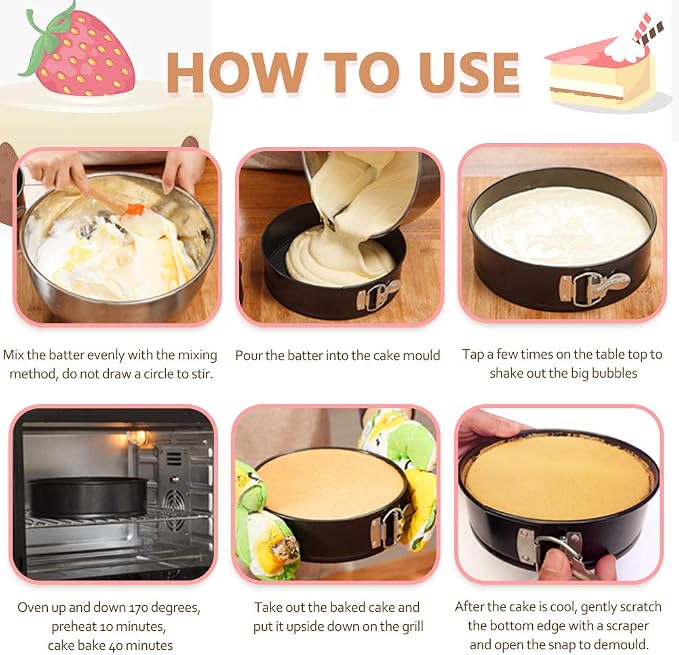 HOW TO USE

Mix the batter evenly with the mixing method, do not draw a circle to stir.

Pour the batter into the cake mould

Tap a few times on the table top to shake out the big bubbles

Oven up and down 170 degrees, preheat 10 minutes, cake bake 40 minutes

Take out the baked cake and put it upside down on the grill

After the cake is cool, gently scratch the bottom edge with a scraper and open the snap to demould.