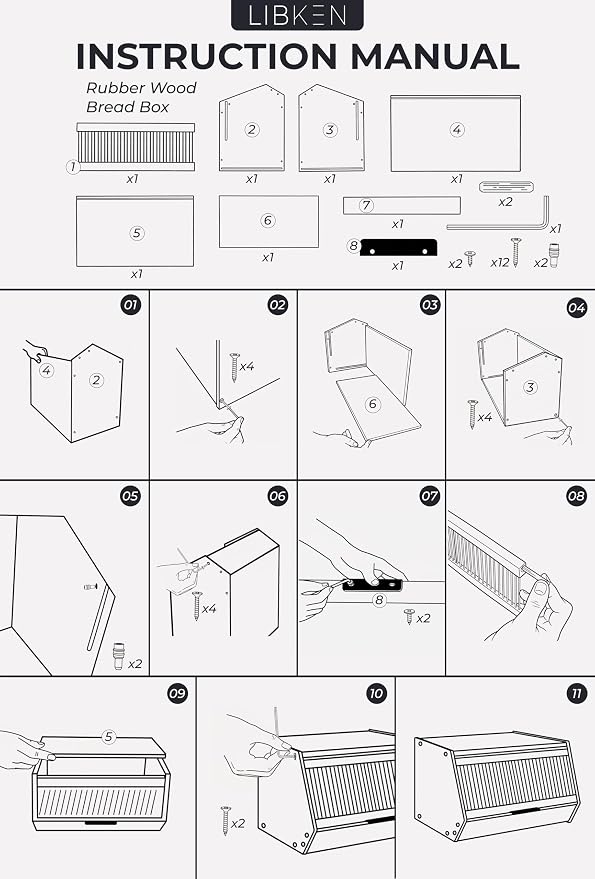 LIBKEN
INSTRUCTION MANUAL

Rubber Wood Bread Box

1 x1
2 x1
3 x1
4 x1
x2
5 x1
6 x1
7 x1
x1
8 x1
x2 x12 x2

01
4 2

02
x4

03
6

04
3
x4

05
x2

06
x4

07
8
x2

08

09
5

10
x2

11