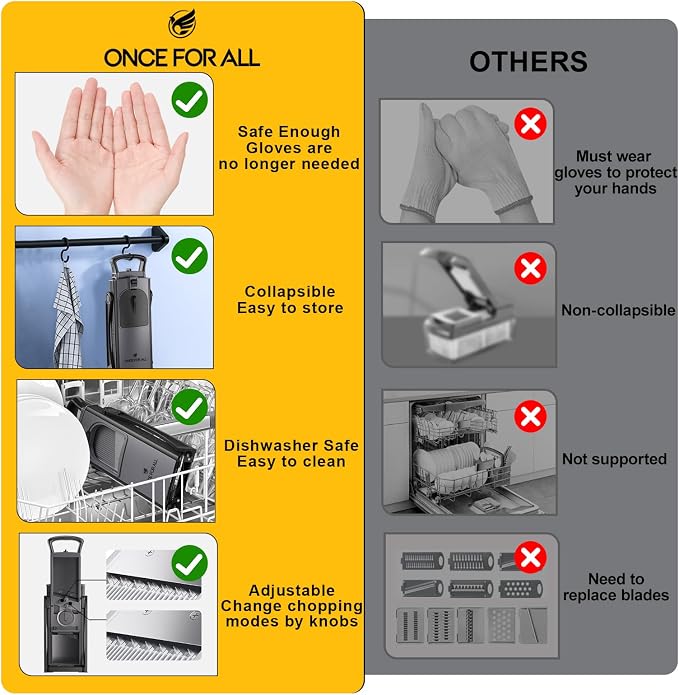 ONCE FOR ALL

Safe Enough
Gloves are
no longer needed

Collapsible
Easy to store

Dishwasher Safe
Easy to clean

Adjustable
Change chopping
modes by knobs

OTHERS

Must wear
gloves to protect
your hands

Non-collapsible

Not supported

Need to
replace blades