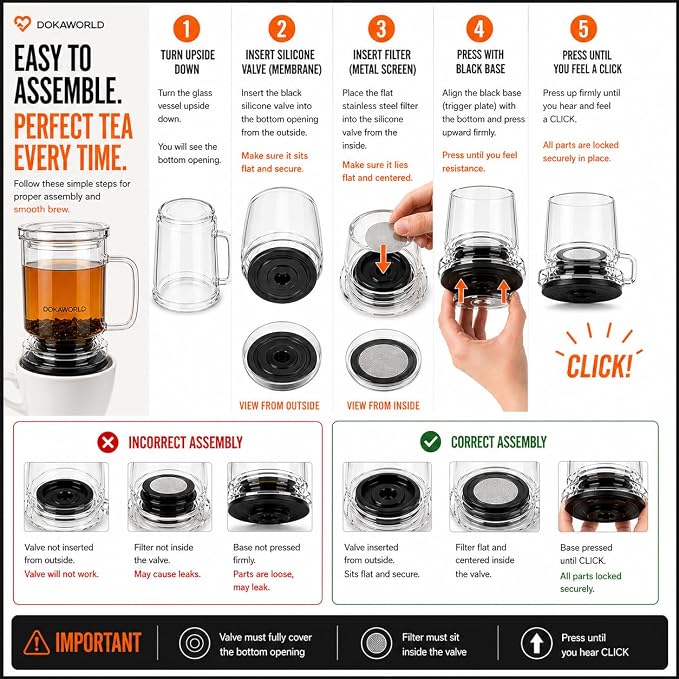 DOKAWORLD

EASY TO ASSEMBLE.
PERFECT TEA EVERY TIME.

Follow these simple steps for proper assembly and smooth brew.

DOKAWORLD

1
TURN UPSIDE DOWN
Turn the glass vessel upside down.

You will see the bottom opening.

2
INSERT SILICONE VALVE (MEMBRANE)
Insert the black silicone valve into the bottom opening from the outside.
Make sure it sits flat and secure.

VIEW FROM OUTSIDE

3
INSERT FILTER (METAL SCREEN)
Place the flat stainless steel filter into the silicone valve from the inside.
Make sure it lies flat and centered.

VIEW FROM INSIDE

4
PRESS WITH BLACK BASE
Align the black base (trigger plate) with the bottom and press upward firmly.
Press until you feel resistance.

5
PRESS UNTIL YOU FEEL A CLICK
Press up firmly until you hear and feel a CLICK.
All parts are locked securely in place.

CLICK!

INCORRECT ASSEMBLY

Valve not inserted from outside.
Valve will not work.

Filter not inside the valve.
May cause leaks.

Base not pressed firmly.
Parts are loose, may leak.

CORRECT ASSEMBLY

Valve inserted from outside.
Sits flat and secure.

Filter flat and centered inside the valve.

Base pressed until CLICK.
All parts locked securely.

IMPORTANT
Valve must fully cover the bottom opening
Filter must sit inside the valve
Press until you hear CLICK