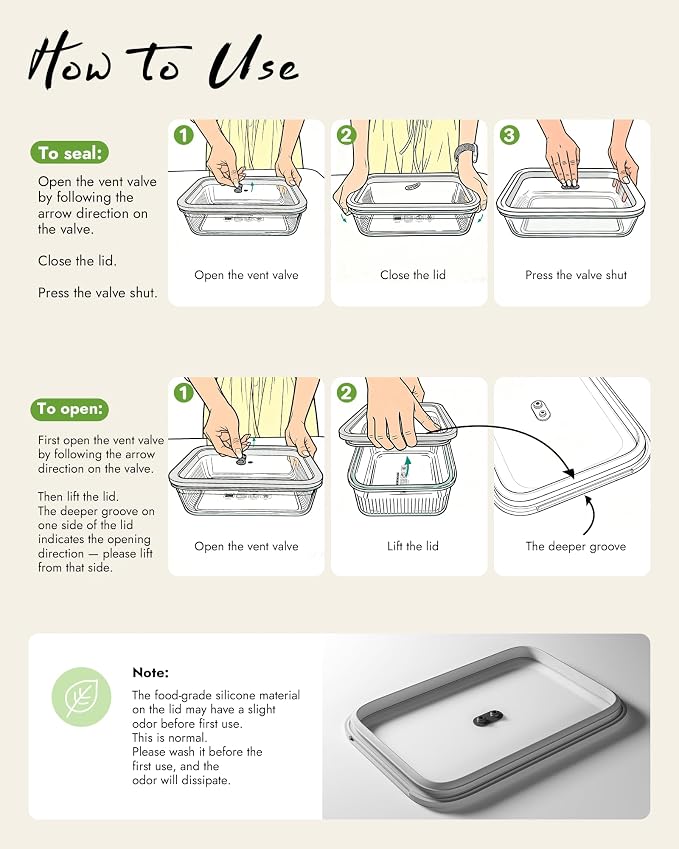 How to Use

To seal:

Open the vent valve by following the arrow direction on the valve.

Close the lid.

Press the valve shut.

1 Open the vent valve

2 Close the lid

3 Press the valve shut

To open:

First open the vent valve by following the arrow direction on the valve.

Then lift the lid. The deeper groove on one side of the lid indicates the opening direction — please lift from that side.

1 Open the vent valve

2 Lift the lid

The deeper groove

Note:

The food-grade silicone material on the lid may have a slight odor before first use. This is normal. Please wash it before the first use, and the odor will dissipate.