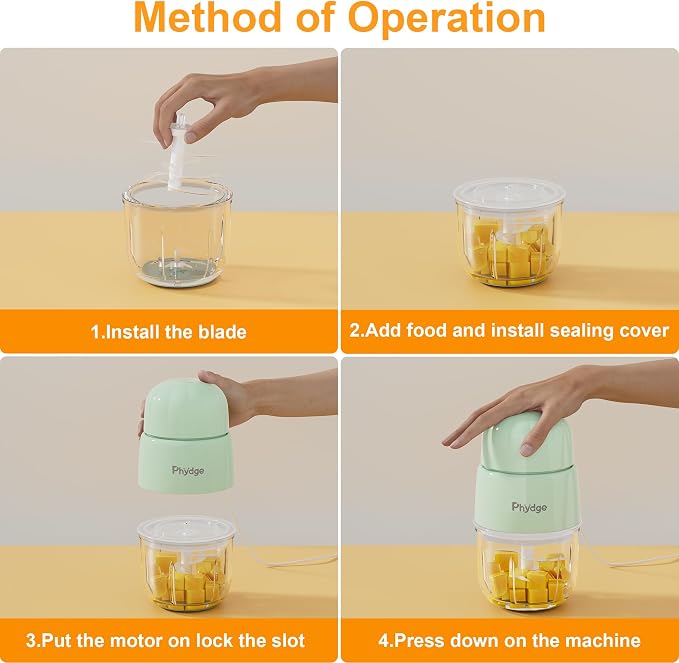 Method of Operation

1.Install the blade

2.Add food and install sealing cover

Phydge

3.Put the motor on lock the slot

Phydge

4.Press down on the machine