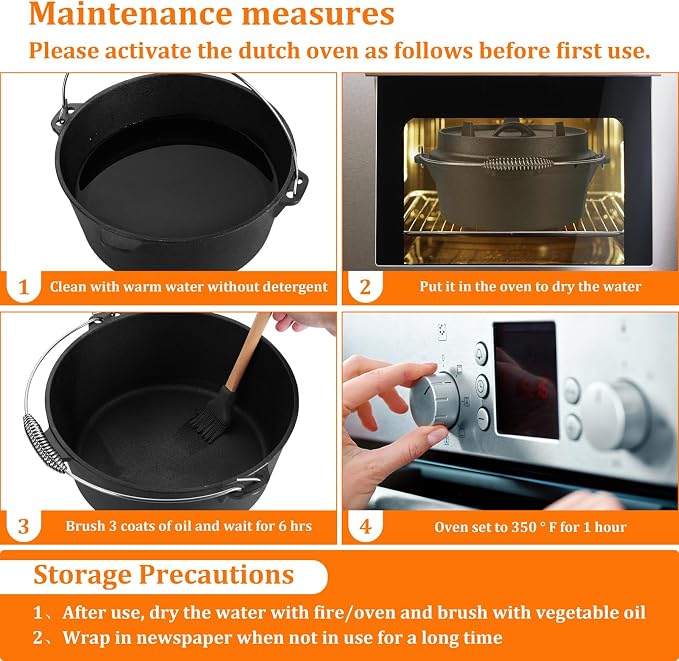 Maintenance measures

Please activate the dutch oven as follows before first use.

1 Clean with warm water without detergent

2 Put it in the oven to dry the water

3 Brush 3 coats of oil and wait for 6 hrs

4 Oven set to 350 ° F for 1 hour

Storage Precautions

1、After use, dry the water with fire/oven and brush with vegetable oil

2、Wrap in newspaper when not in use for a long time