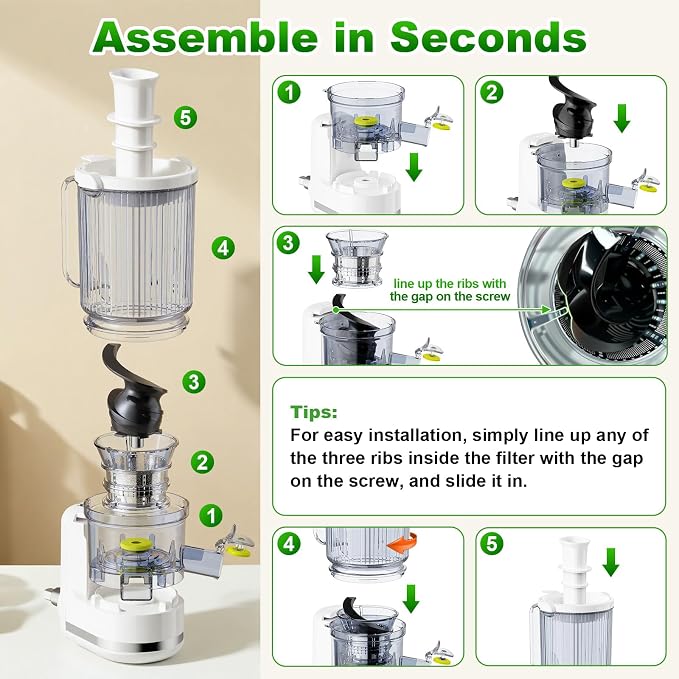 Assemble in Seconds

5

4

3

2

1

1

2

3

line up the ribs with the gap on the screw

Tips:
For easy installation, simply line up any of the three ribs inside the filter with the gap on the screw, and slide it in.

4

5