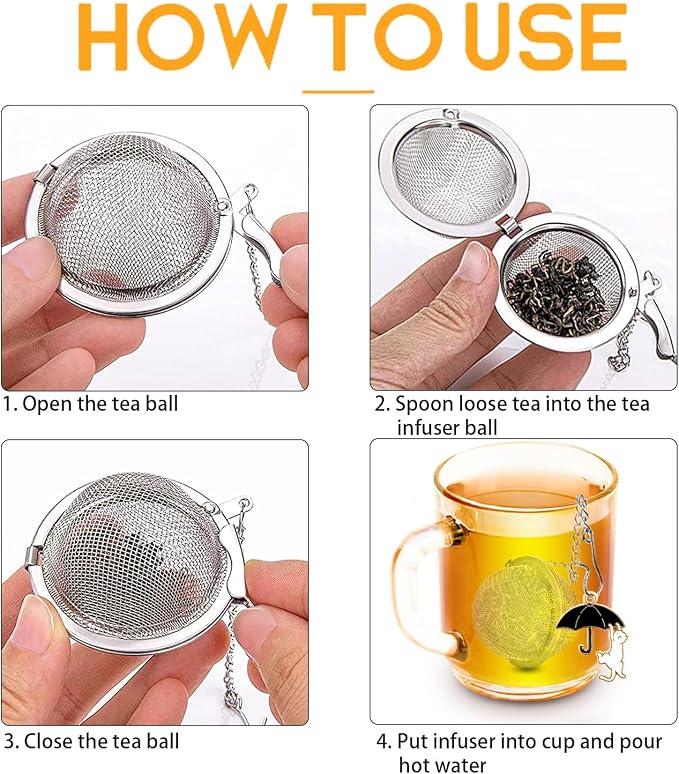 HOW TO USE

1. Open the tea ball

2. Spoon loose tea into the tea infuser ball

3. Close the tea ball

4. Put infuser into cup and pour hot water