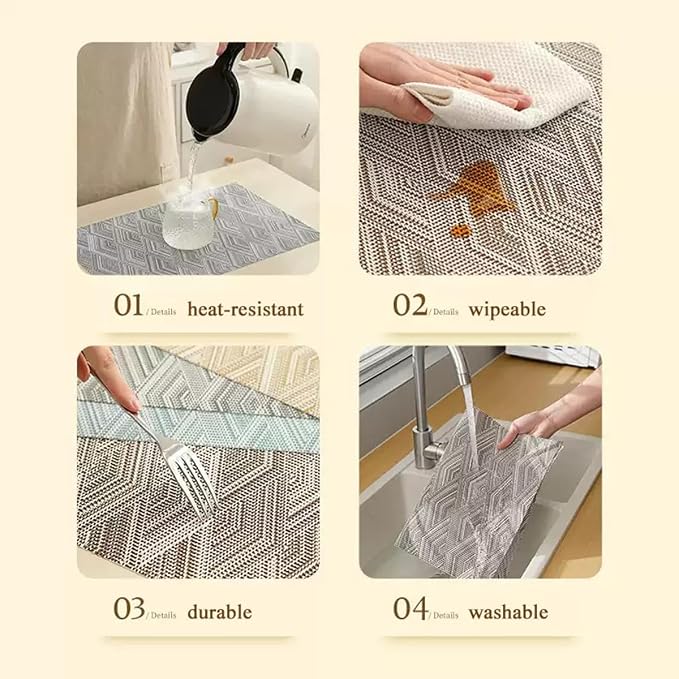 01 / Details heat-resistant

02 / Details wipeable

03 / Details durable

04 / Details washable