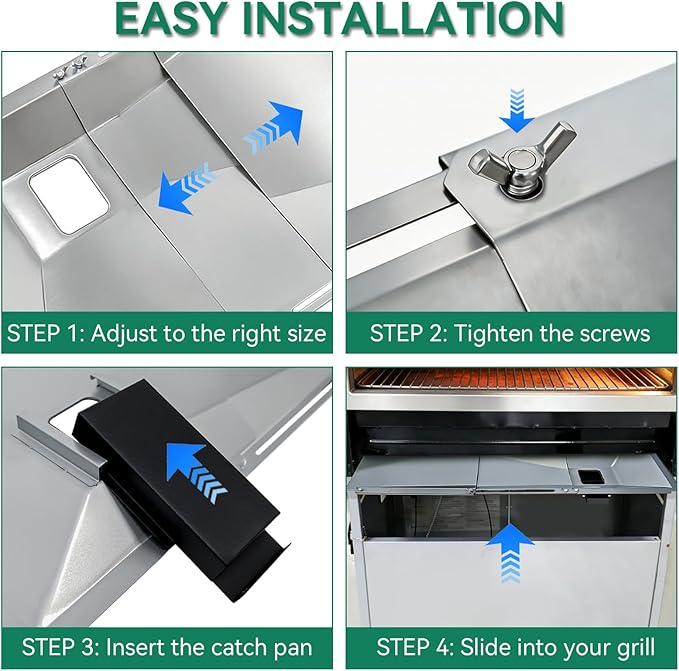 EASY INSTALLATION

STEP 1: Adjust to the right size

STEP 2: Tighten the screws

STEP 3: Insert the catch pan

STEP 4: Slide into your grill