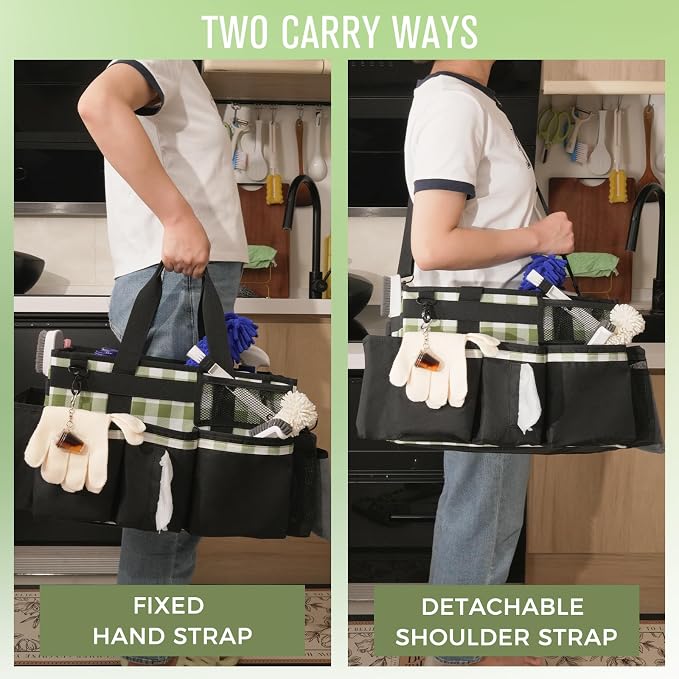 TWO CARRY WAYS

FIXED HAND STRAP

DETACHABLE SHOULDER STRAP