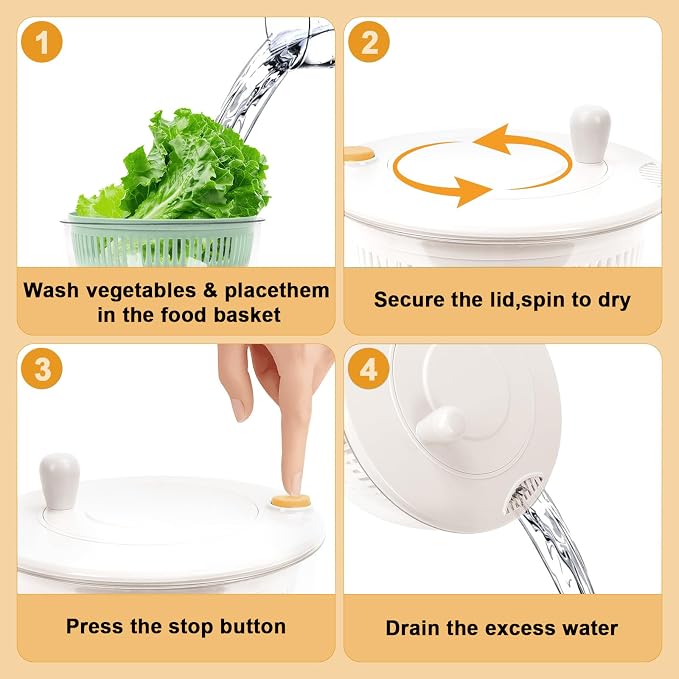 1

Wash vegetables & placethem in the food basket

2

Secure the lid,spin to dry

3

Press the stop button

4

Drain the excess water