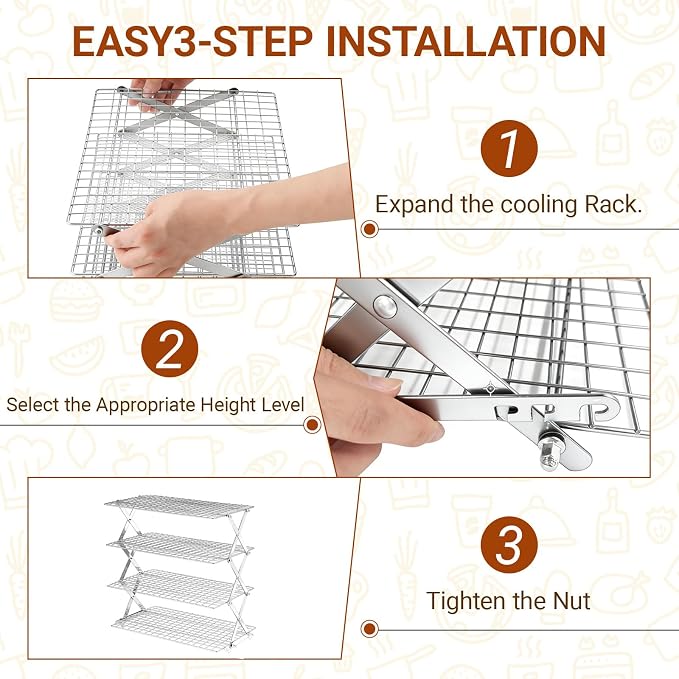 EASY3-STEP INSTALLATION

1

Expand the cooling Rack.

2

Select the Appropriate Height Level

3

Tighten the Nut