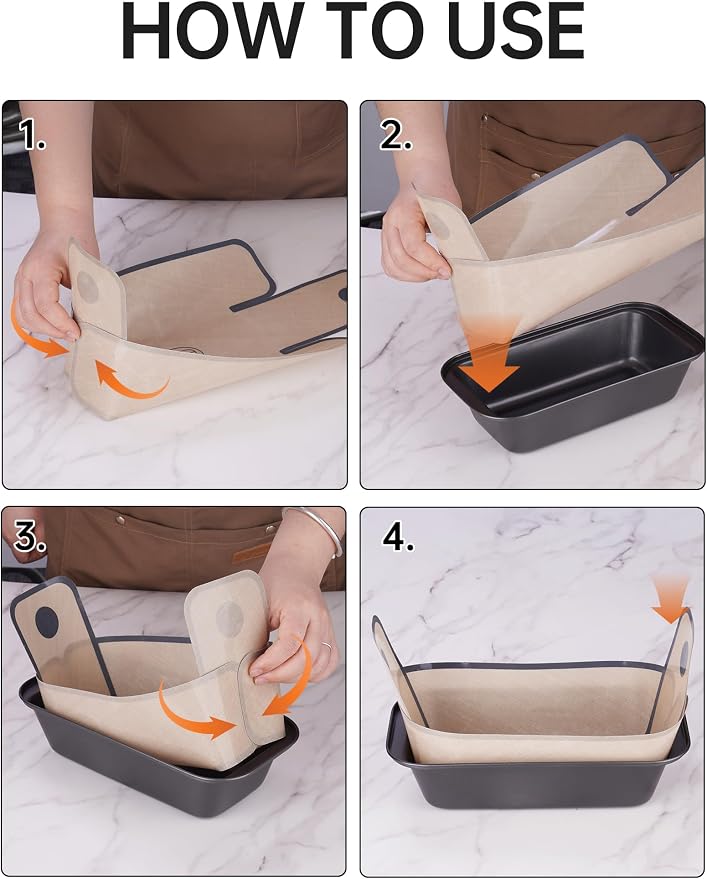 HOW TO USE

1.

2.

3.

4.