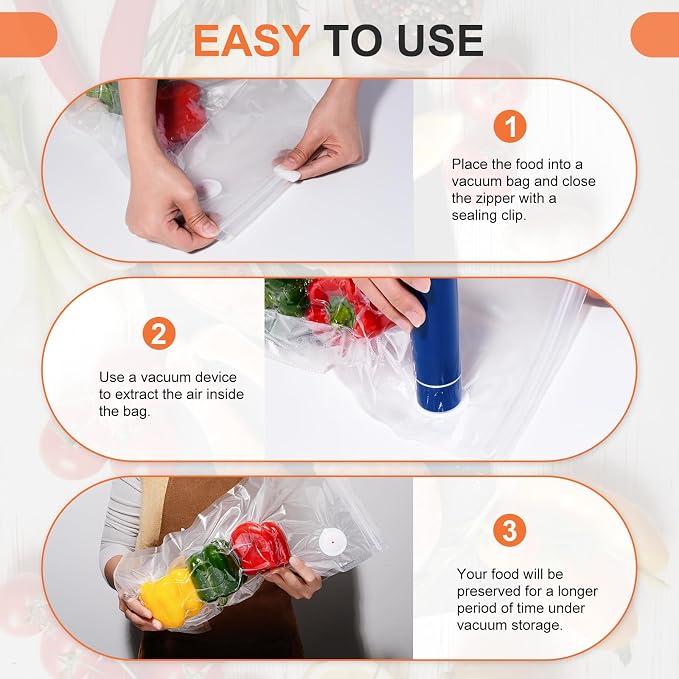 EASY TO USE

1

Place the food into a vacuum bag and close the zipper with a sealing clip.

2

Use a vacuum device to extract the air inside the bag.

3

Your food will be preserved for a longer period of time under vacuum storage.