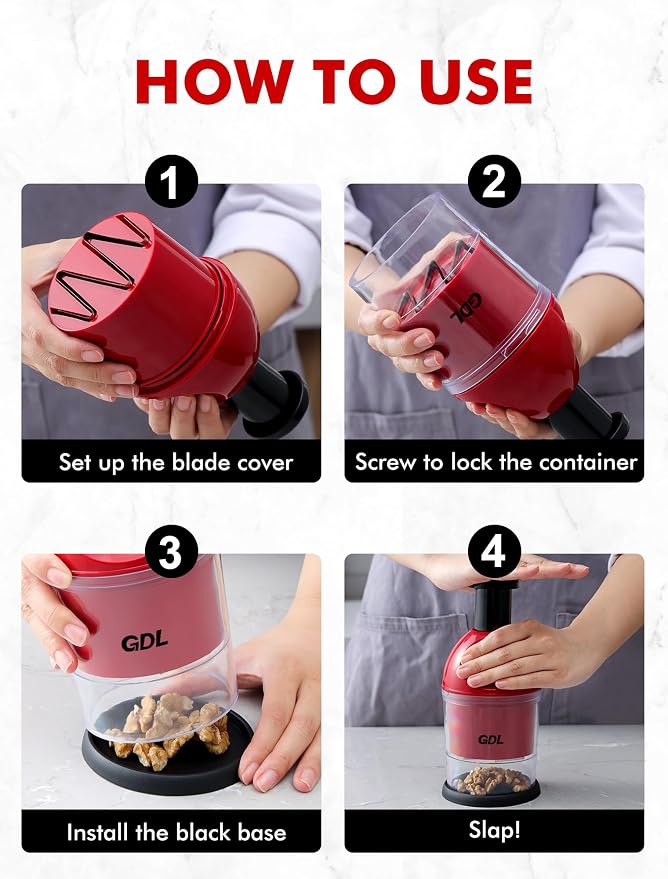 HOW TO USE

1

Set up the blade cover

2

GDL

Screw to lock the container

3

GDL

Install the black base

4

GDL

Slap!