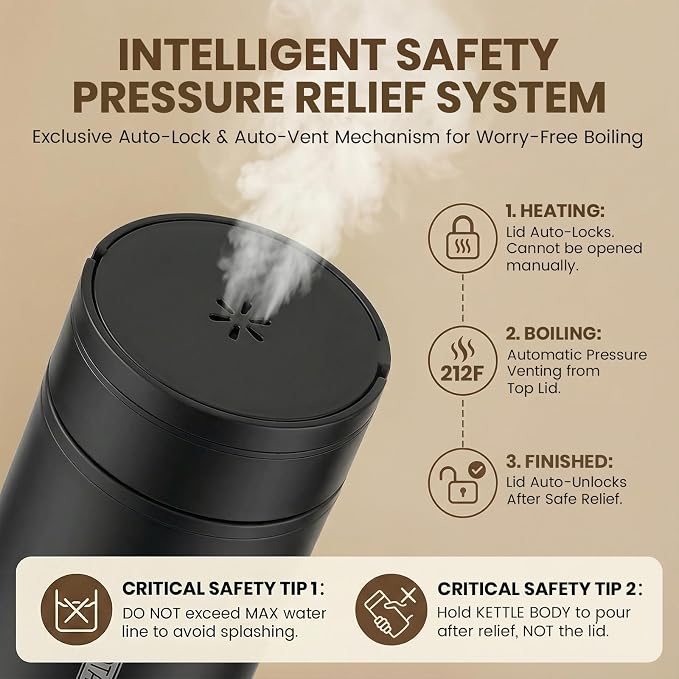 INTELLIGENT SAFETY PRESSURE RELIEF SYSTEM

Exclusive Auto-Lock & Auto-Vent Mechanism for Worry-Free Boiling

1. HEATING:
Lid Auto-Locks. Cannot be opened manually.

212F

2. BOILING:
Automatic Pressure Venting from Top Lid.

3. FINISHED:
Lid Auto-Unlocks After Safe Relief.

CRITICAL SAFETY TIP 1:
DO NOT exceed MAX water line to avoid splashing.

CRITICAL SAFETY TIP 2:
Hold KETTLE BODY to pour after relief, NOT the lid.