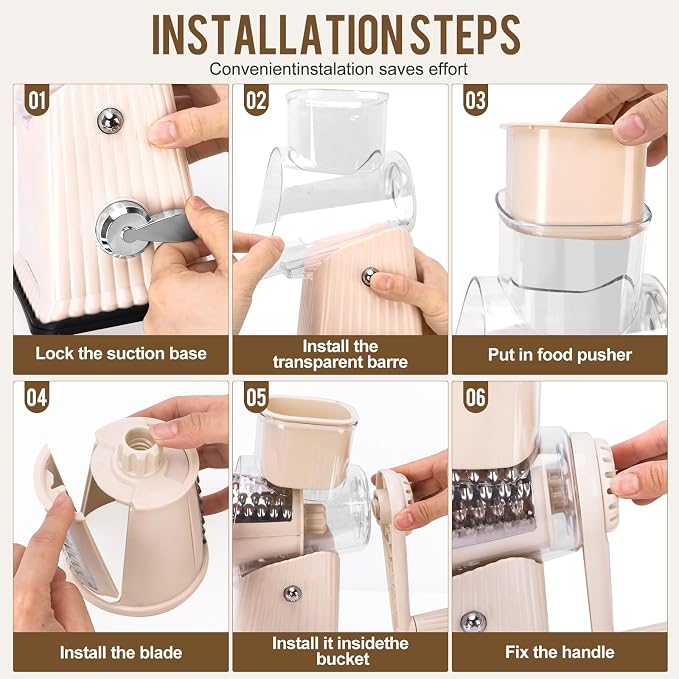 INSTALLATION STEPS

Convenientinstalation saves effort

01

Lock the suction base

02

Install the transparent barre

03

Put in food pusher

04

Install the blade

05

Install it insidethe bucket

06

Fix the handle