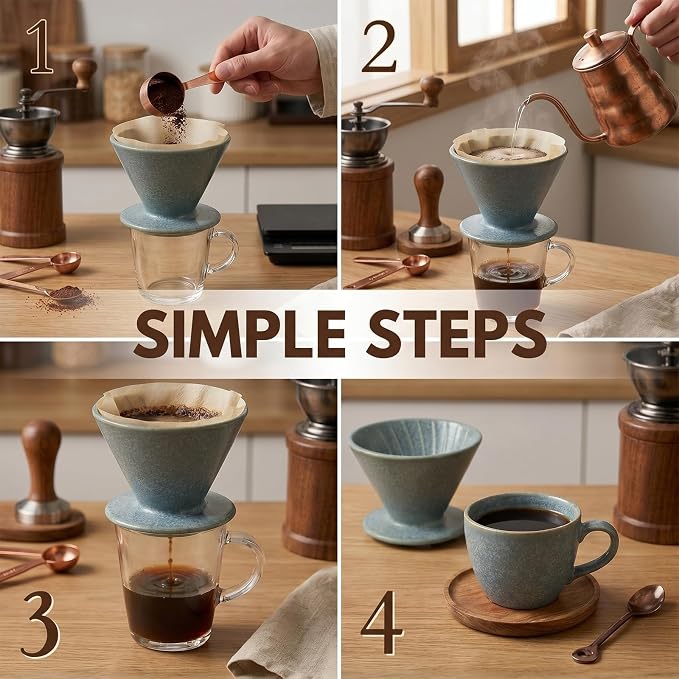 1

2

SIMPLE STEPS

3

4