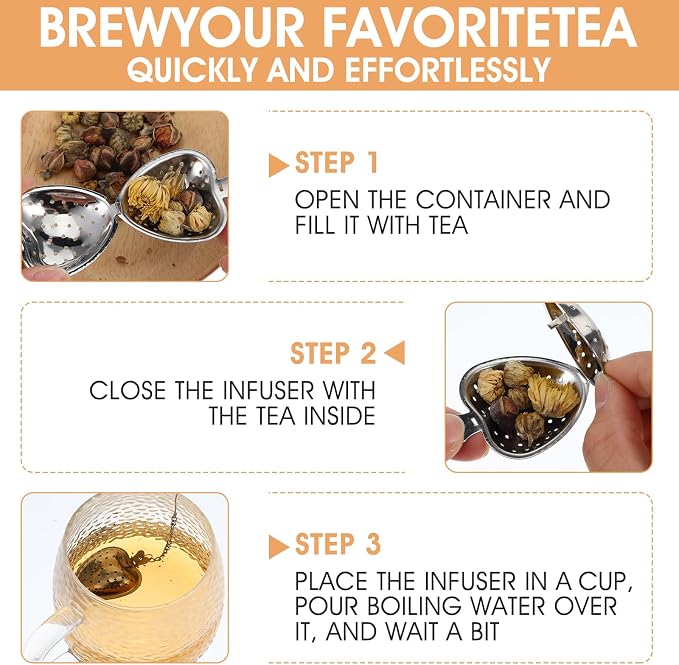 BREWYOUR FAVORITETEA
QUICKLY AND EFFORTLESSLY

STEP 1
OPEN THE CONTAINER AND FILL IT WITH TEA

STEP 2
CLOSE THE INFUSER WITH THE TEA INSIDE

STEP 3
PLACE THE INFUSER IN A CUP, POUR BOILING WATER OVER IT, AND WAIT A BIT