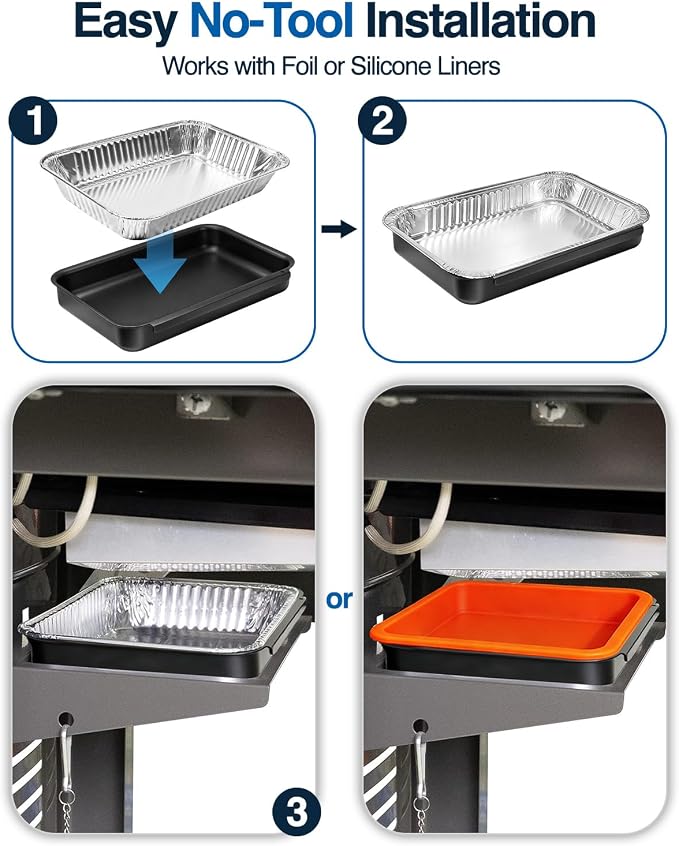 Easy No-Tool Installation

Works with Foil or Silicone Liners

1

2

or

3