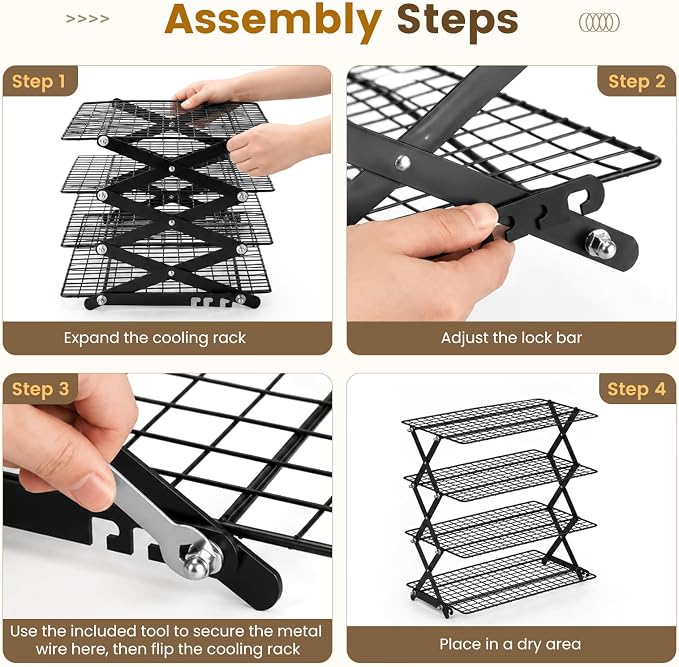 >>>> Assembly Steps

Step 1

Expand the cooling rack

Step 2

Adjust the lock bar

Step 3

Use the included tool to secure the metal wire here, then flip the cooling rack

Step 4

Place in a dry area