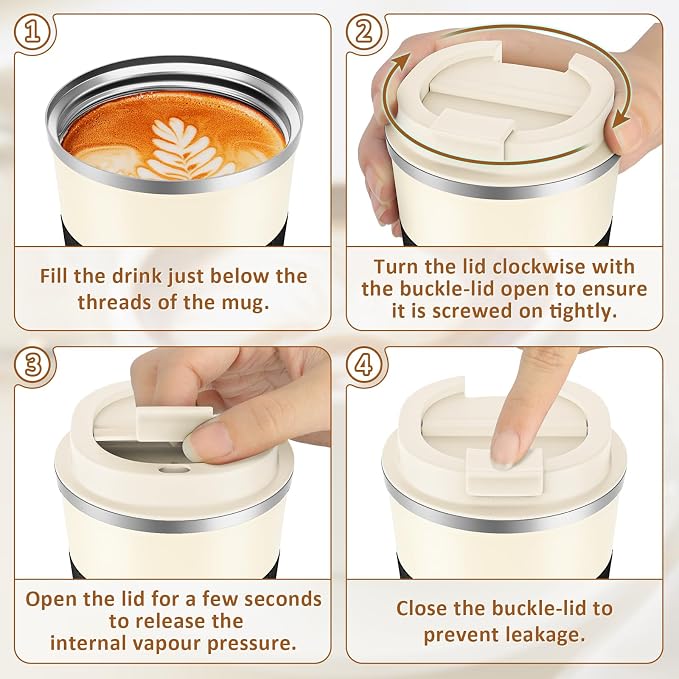 ①

Fill the drink just below the threads of the mug.

②

Turn the lid clockwise with the buckle-lid open to ensure it is screwed on tightly.

③

Open the lid for a few seconds to release the internal vapour pressure.

④

Close the buckle-lid to prevent leakage.