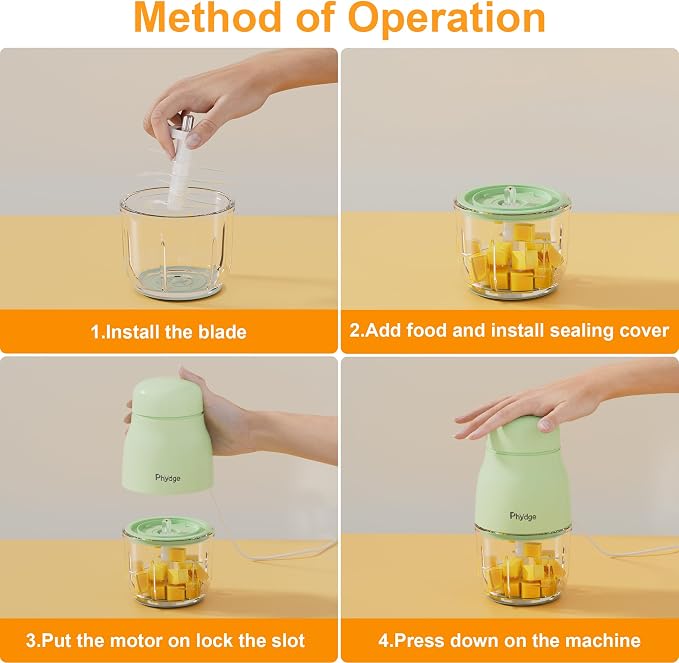 Method of Operation

1.Install the blade

2.Add food and install sealing cover

Phydge

3.Put the motor on lock the slot

Phydge

4.Press down on the machine