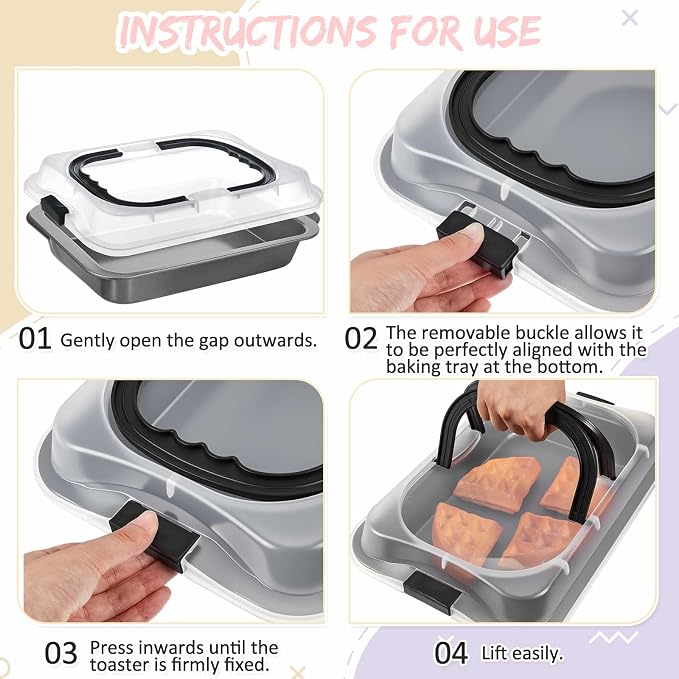 INSTRUCTIONS FOR USE

01 Gently open the gap outwards.

02 The removable buckle allows it to be perfectly aligned with the baking tray at the bottom.

03 Press inwards until the toaster is firmly fixed.

04 Lift easily.