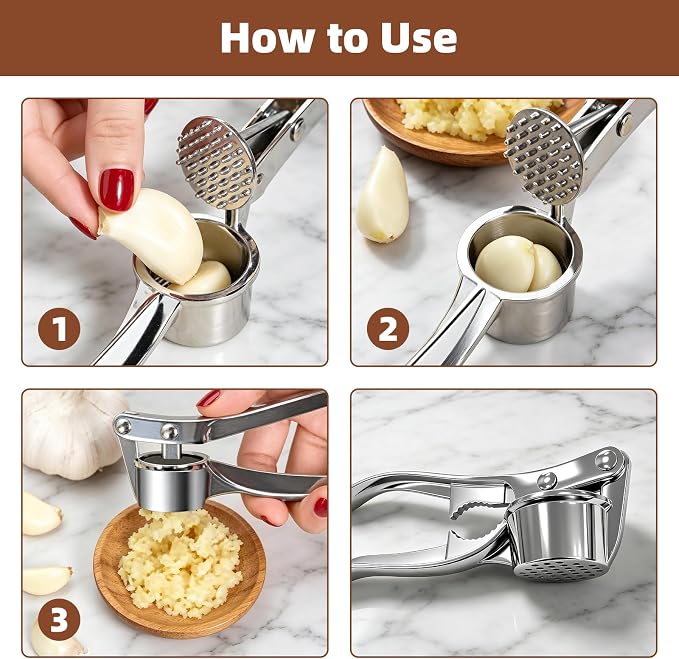 How to Use

1

2

3