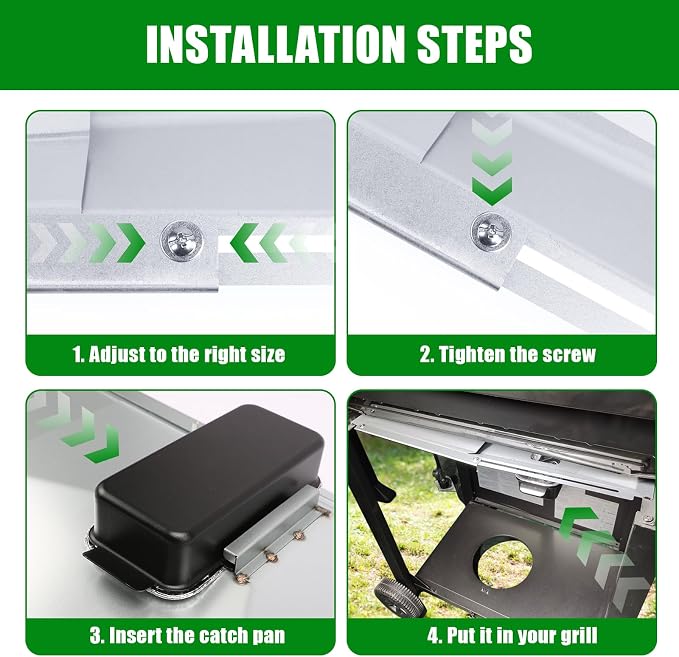 INSTALLATION STEPS

1. Adjust to the right size

2. Tighten the screw

3. Insert the catch pan

4. Put it in your grill