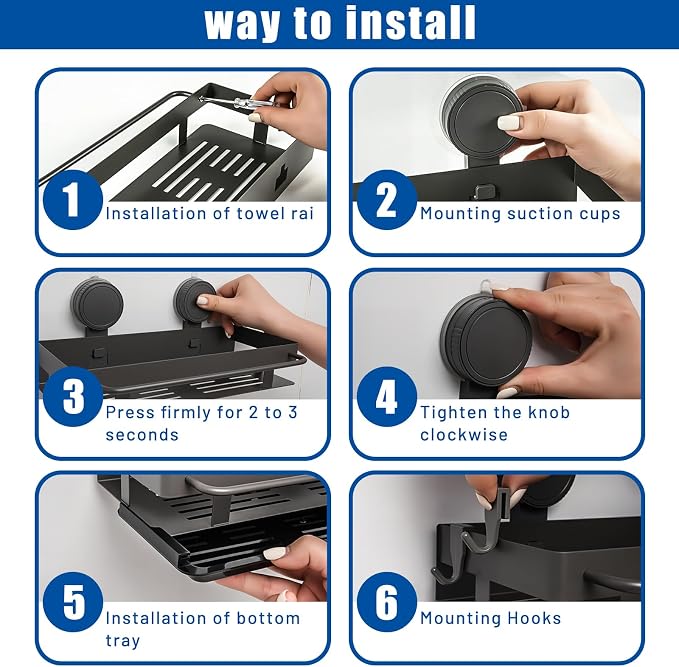 way to install

1 Installation of towel rai

2 Mounting suction cups

3 Press firmly for 2 to 3 seconds

4 Tighten the knob clockwise

5 Installation of bottom tray

6 Mounting Hooks