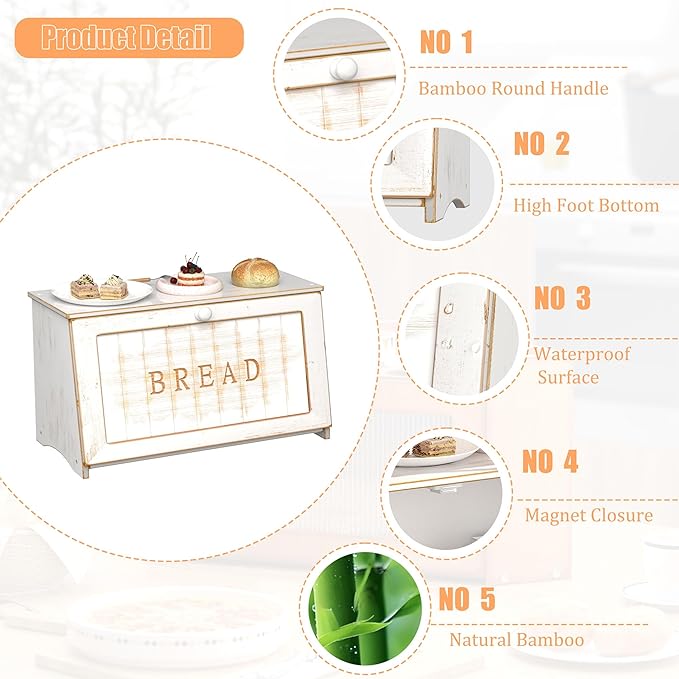 Product Detail

BREAD

NO 1
Bamboo Round Handle

NO 2
High Foot Bottom

NO 3
Waterproof Surface

NO 4
Magnet Closure

NO 5
Natural Bamboo