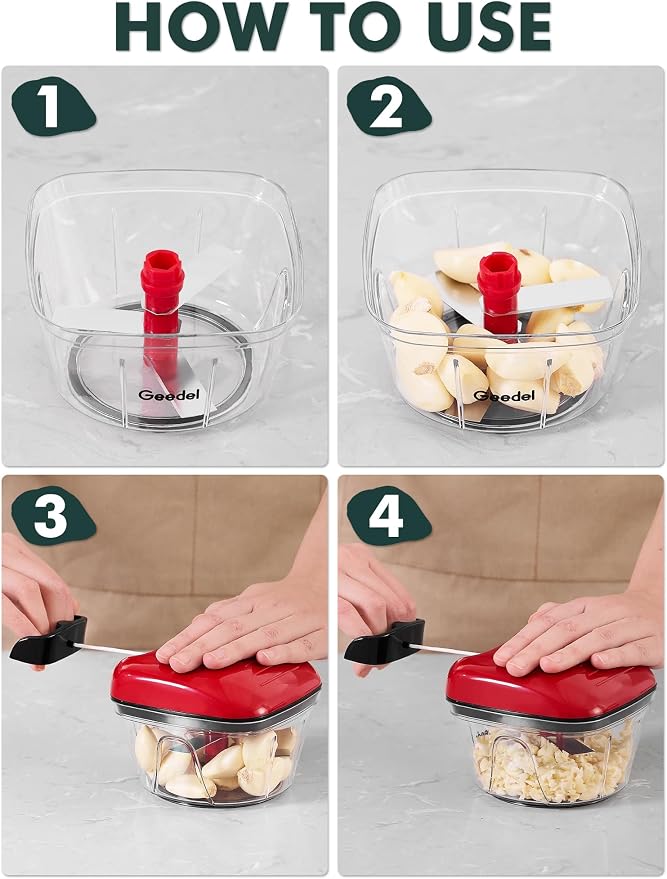 HOW TO USE

1

Geedel

2

Geedel

3

4