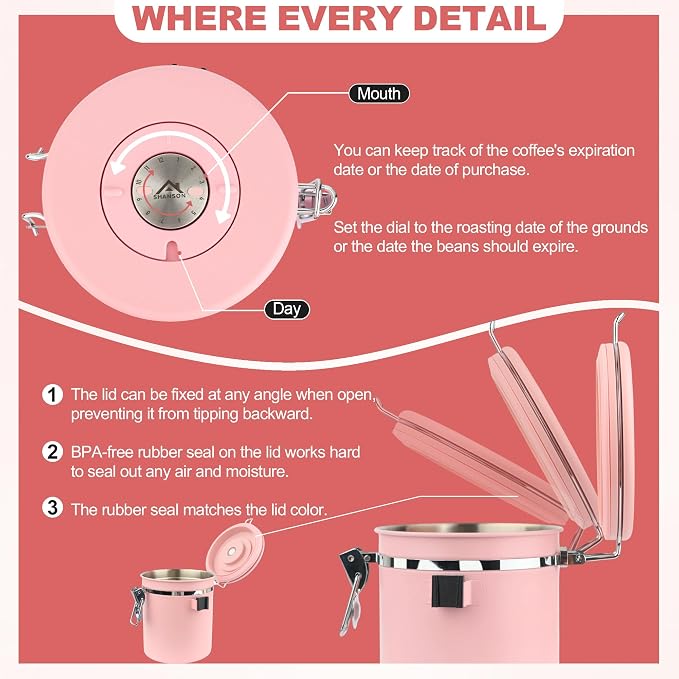 WHERE EVERY DETAIL

Mouth

SHANSON

You can keep track of the coffee's expiration date or the date of purchase.

Set the dial to the roasting date of the grounds or the date the beans should expire.

Day

1 The lid can be fixed at any angle when open, preventing it from tipping backward.

2 BPA-free rubber seal on the lid works hard to seal out any air and moisture.

3 The rubber seal matches the lid color.